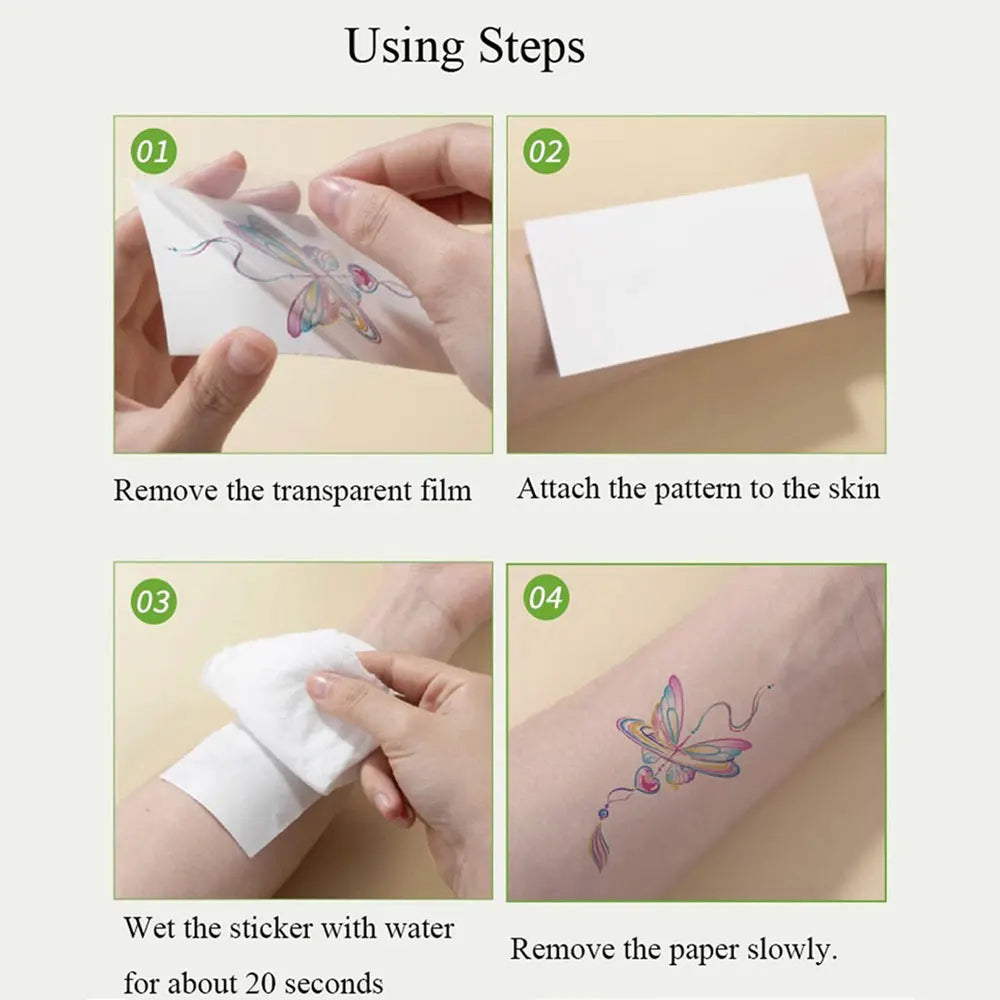 Using Steps

01

Remove the transparent film

02

Attach the pattern to the skin

03

Wet the sticker with water for about 20 seconds

04

Remove the paper slowly.